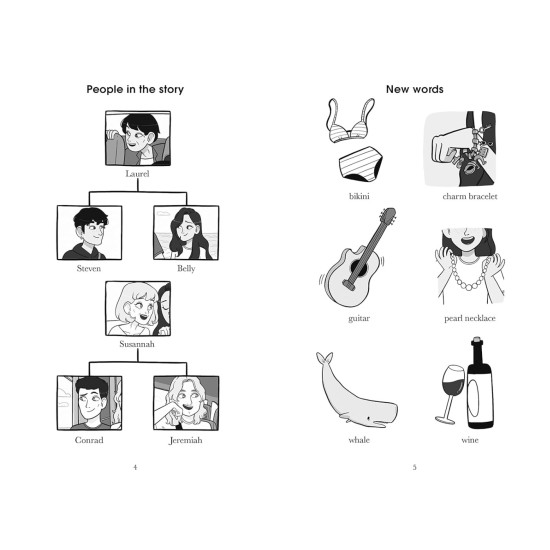 People in the story

Laurel

Steven

Belly

Susannah

Conrad

Jeremiah

4

New words

bikini

charm bracelet

guitar

pearl necklace

whale

wine

5